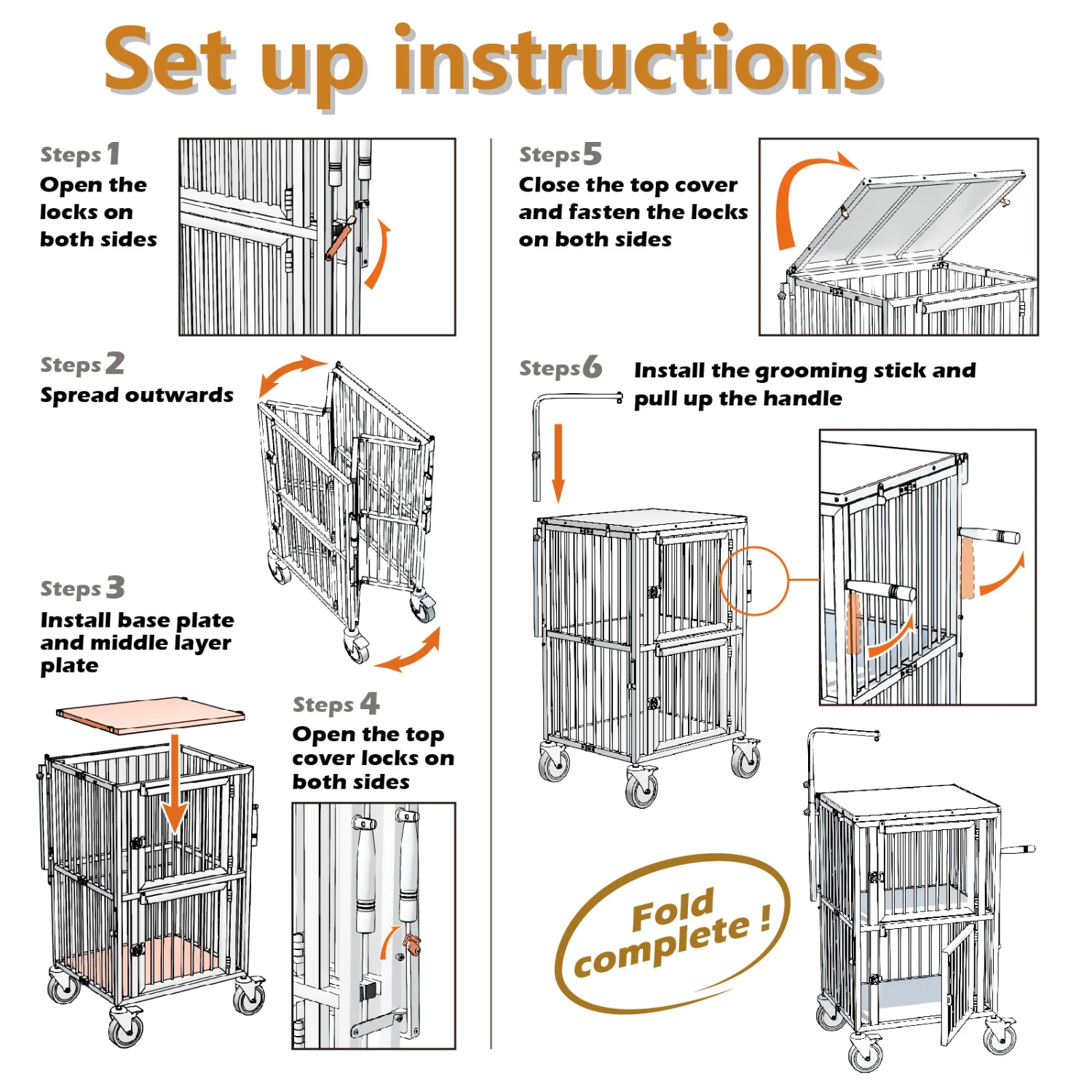 Set up instructions

Steps 1
Open the locks on both sides

Steps 2
Spread outwards

Steps 3
Install base plate and middle layer plate

Steps 4
Open the top cover locks on both sides

Steps 5
Close the top cover and fasten the locks on both sides

Steps 6
Install the grooming stick and pull up the handle

Fold complete !