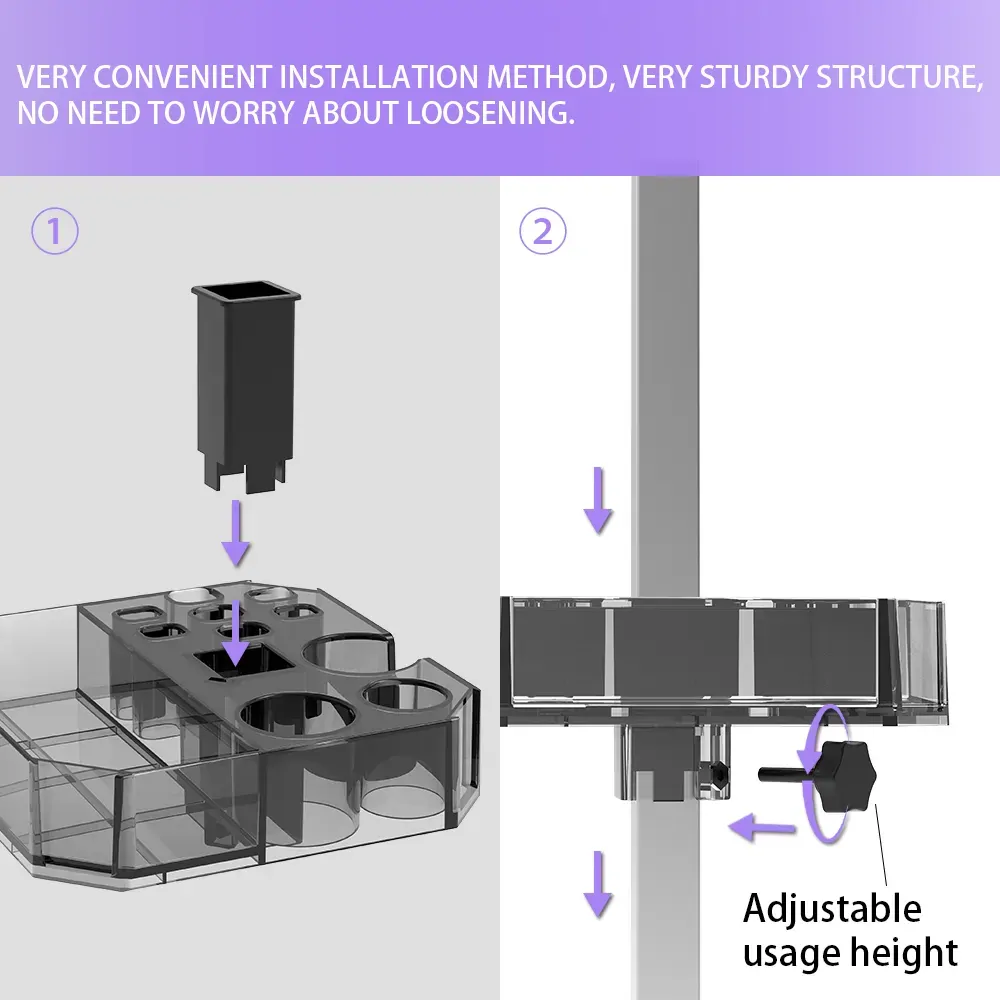 VERY CONVENIENT INSTALLATION METHOD, VERY STURDY STRUCTURE, NO NEED TO WORRY ABOUT LOOSENING.

①

②

Adjustable usage height